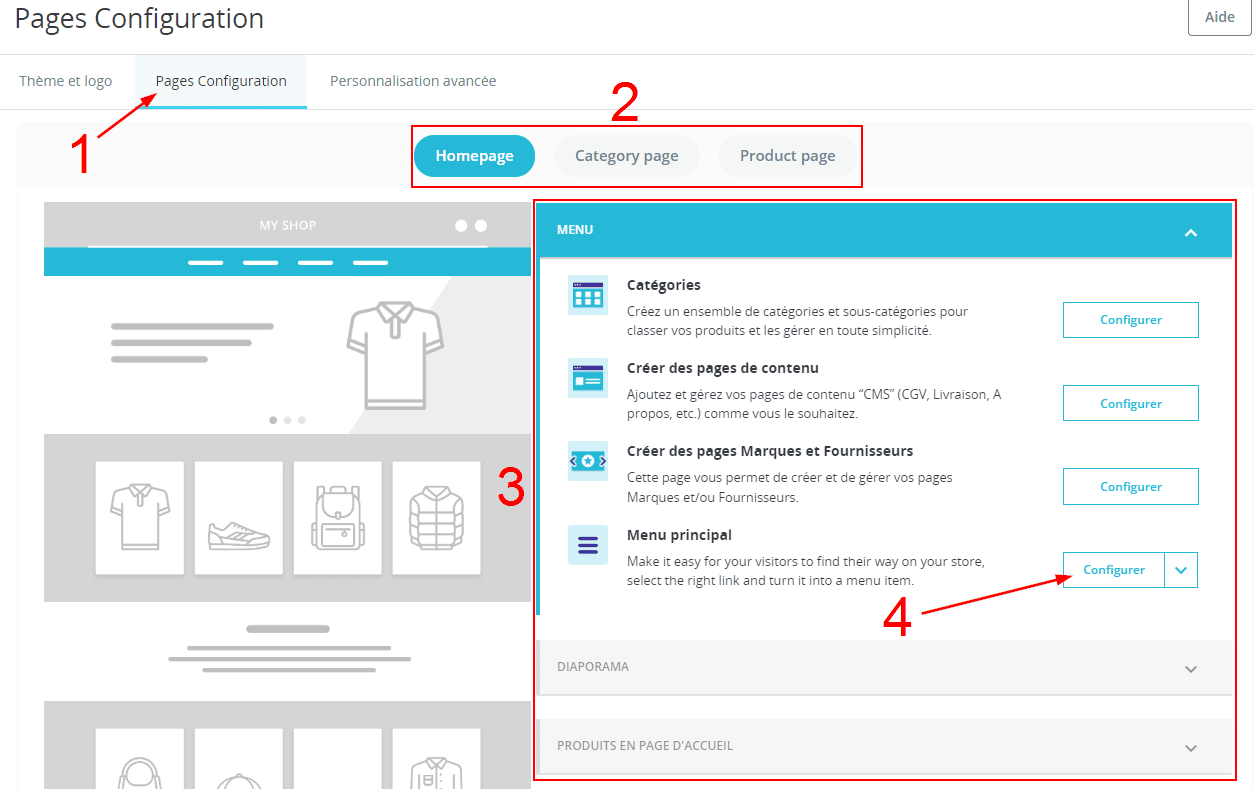 Pages Configuration

Aide

Thème et logo Pages Configuration Personnalisation avancée

1

2

Homepage Category page Product page

MY SHOP

3

MENU

Catégories

Créez un ensemble de catégories et sous-catégories pour classer vos produits et les gérer en toute simplicité.

Configurer

Créer des pages de contenu

Ajoutez et gérez vos pages de contenu "CMS" (CGV, Livraison, A propos, etc.) comme vous le souhaitez.

Configurer

Créer des pages Marques et Fournisseurs

Cette page vous permet de créer et de gérer vos pages Marques et/ou Fournisseurs.

Configurer

Menu principal

Make it easy for your visitors to find their way on your store, select the right link and turn it into a menu item.

Configurer

4

DIAPORAMA

PRODUITS EN PAGE D'ACCUEIL