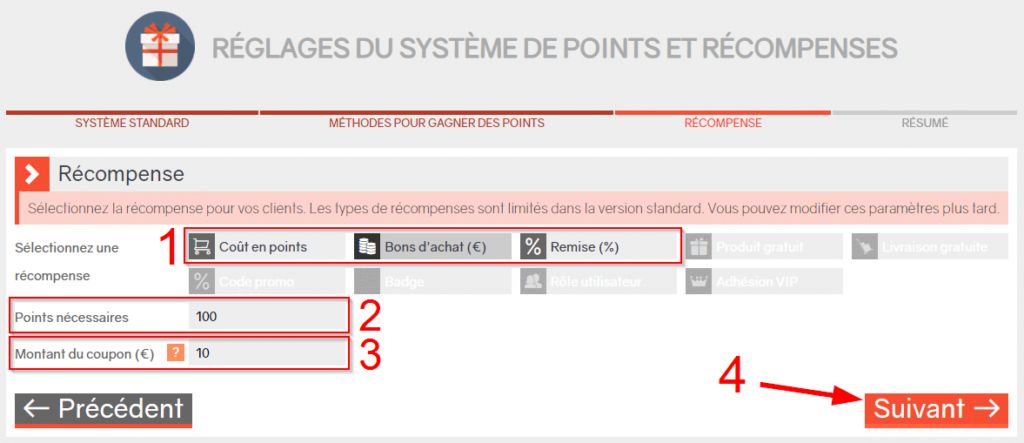 RÉGLAGES DU SYSTÈME DE POINTS ET RÉCOMPENSES

SYSTÈME STANDARD
MÉTHODES POUR GAGNER DES POINTS
RÉCOMPENSE
RÉSUMÉ

Récompense

Sélectionnez la récompense pour vos clients. Les types de récompenses sont limités dans la version standard. Vous pouvez modifier ces paramètres plus tard.

Sélectionnez une récompense

1

Coût en points
Bons d'achat (€)
Remise (%)
Produit gratuit
Livraison gratuite
Code promo
Badge
Rôle utilisateur
Adhésion VIP

Points nécessaires 100

2

Montant du coupon (€) ? 10

3

4

← Précédent

Suivant →