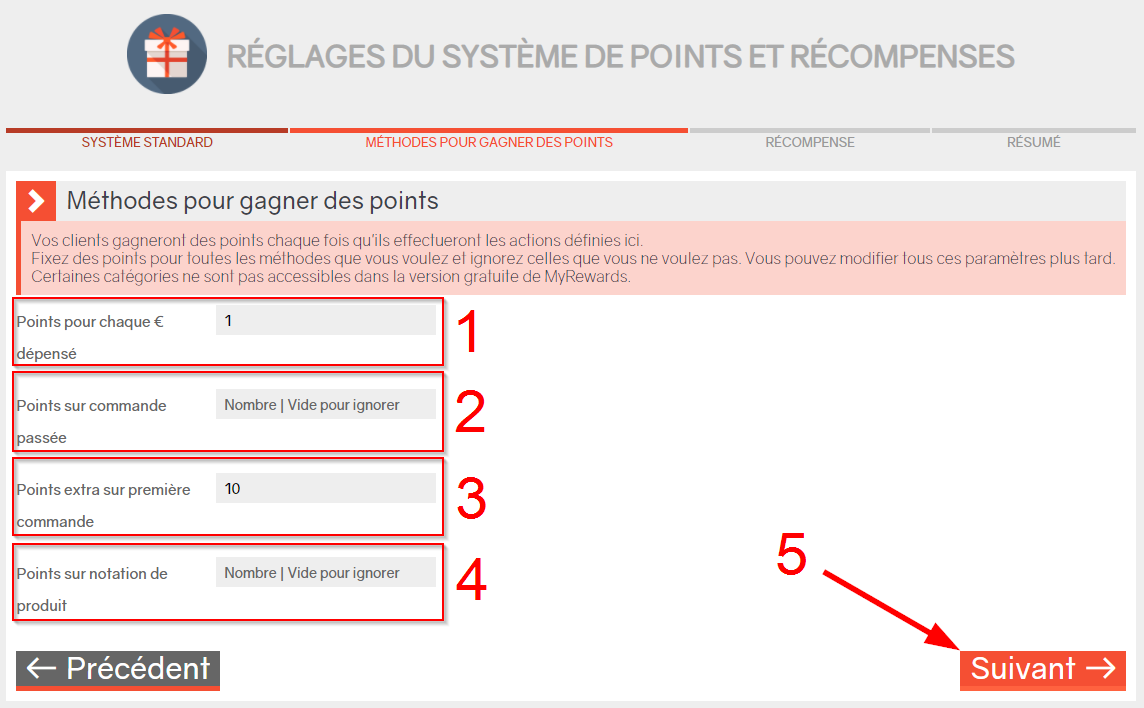 RÉGLAGES DU SYSTÈME DE POINTS ET RÉCOMPENSES

SYSTÈME STANDARD
MÉTHODES POUR GAGNER DES POINTS
RÉCOMPENSE
RÉSUMÉ

Méthodes pour gagner des points

Vos clients gagneront des points chaque fois qu'ils effectueront les actions définies ici.
Fixez des points pour toutes les méthodes que vous voulez et ignorez celles que vous ne voulez pas. Vous pouvez modifier tous ces paramètres plus tard.
Certaines catégories ne sont pas accessibles dans la version gratuite de MyRewards.

Points pour chaque € dépensé
1
1

Points sur commande passée
Nombre | Vide pour ignorer
2

Points extra sur première commande
10
3

Points sur notation de produit
Nombre | Vide pour ignorer
4

5

← Précédent

Suivant →