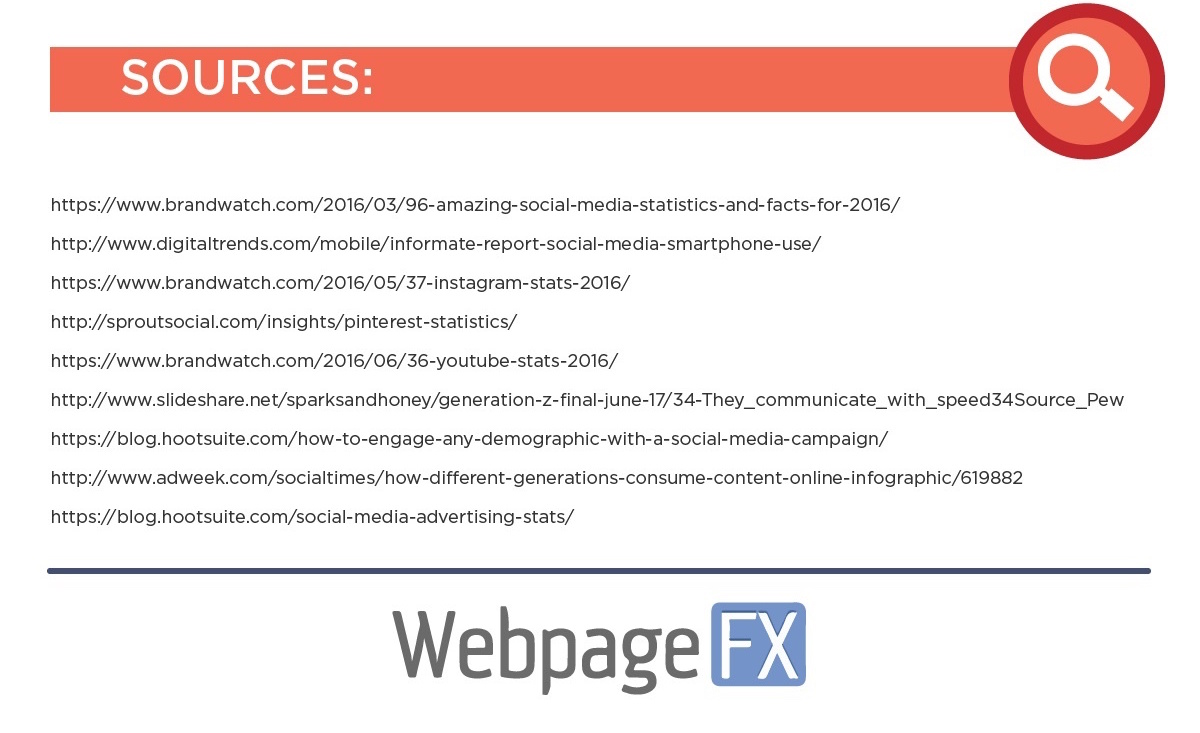 SOURCES:

https://www.brandwatch.com/2016/03/96-amazing-social-media-statistics-and-facts-for-2016/

http://www.digitaltrends.com/mobile/informate-report-social-media-smartphone-use/

https://www.brandwatch.com/2016/05/37-instagram-stats-2016/

http://sproutsocial.com/insights/pinterest-statistics/

https://www.brandwatch.com/2016/06/36-youtube-stats-2016/

http://www.slideshare.net/sparksandhoney/generation-z-final-june-17/34-They_communicate_with_speed34Source_Pew

https://blog.hootsuite.com/how-to-engage-any-demographic-with-a-social-media-campaign/

http://www.adweek.com/socialtimes/how-different-generations-consume-content-online-infographic/619882

https://blog.hootsuite.com/social-media-advertising-stats/

WebpageFX