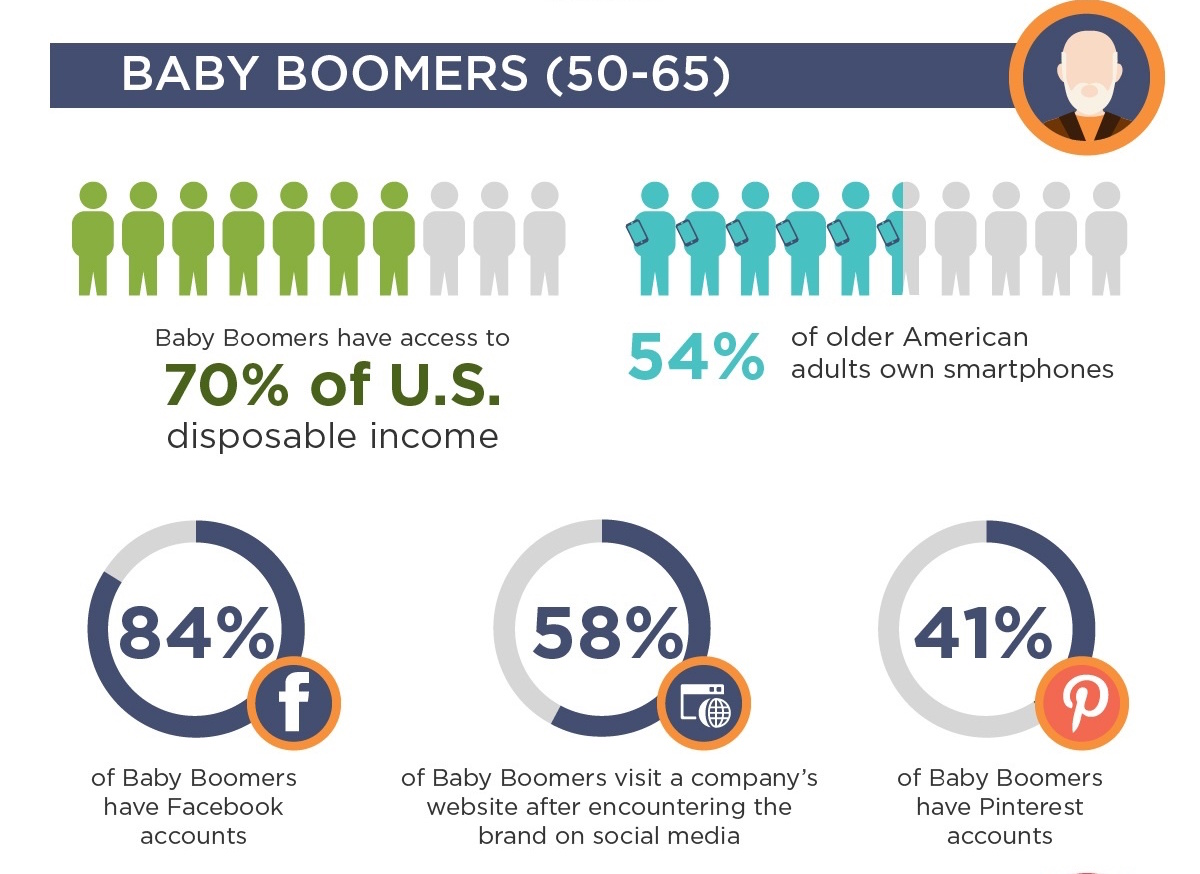 BABY BOOMERS (50-65)

Baby Boomers have access to
70% of U.S.
disposable income

54% of older American adults own smartphones

84%

of Baby Boomers have Facebook accounts

58%

of Baby Boomers visit a company's website after encountering the brand on social media

41%

of Baby Boomers have Pinterest accounts