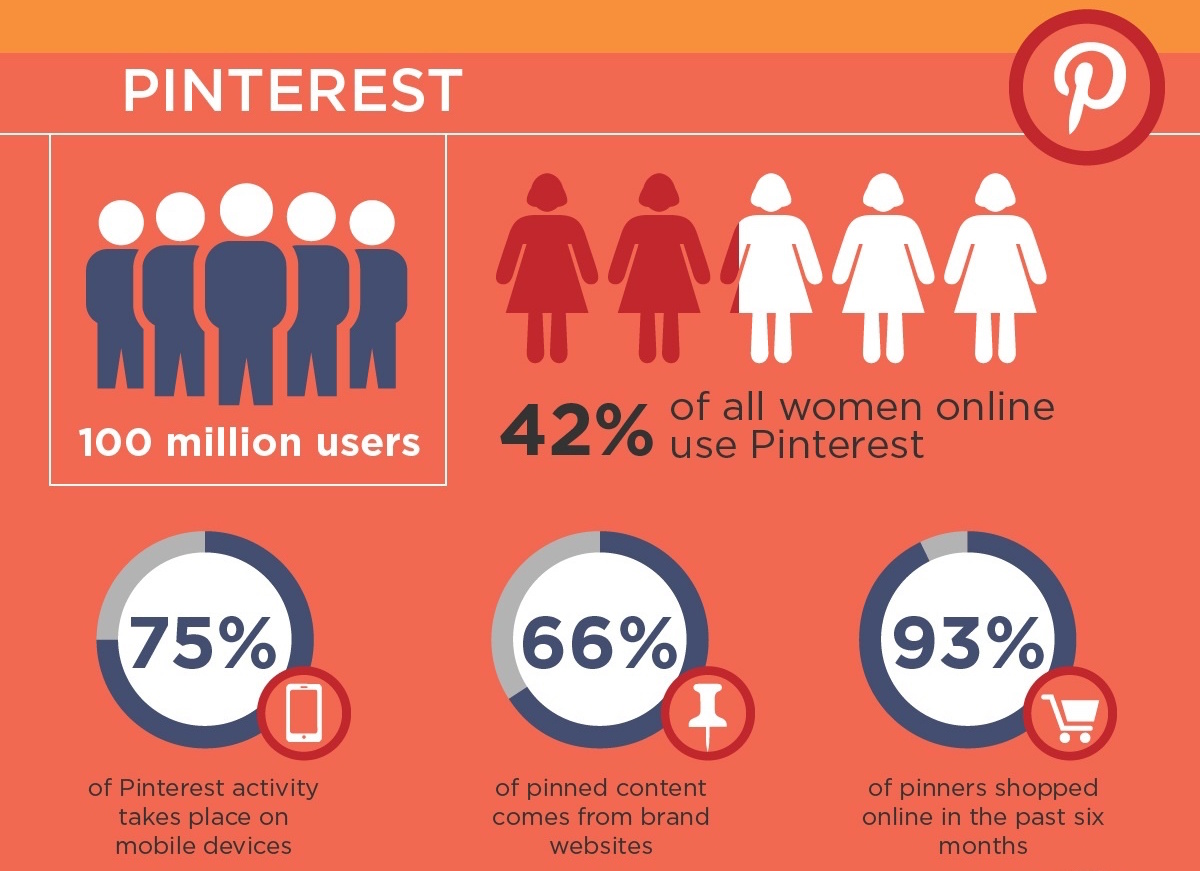 PINTEREST

100 million users

42% of all women online use Pinterest

75%

of Pinterest activity takes place on mobile devices

66%

of pinned content comes from brand websites

93%

of pinners shopped online in the past six months