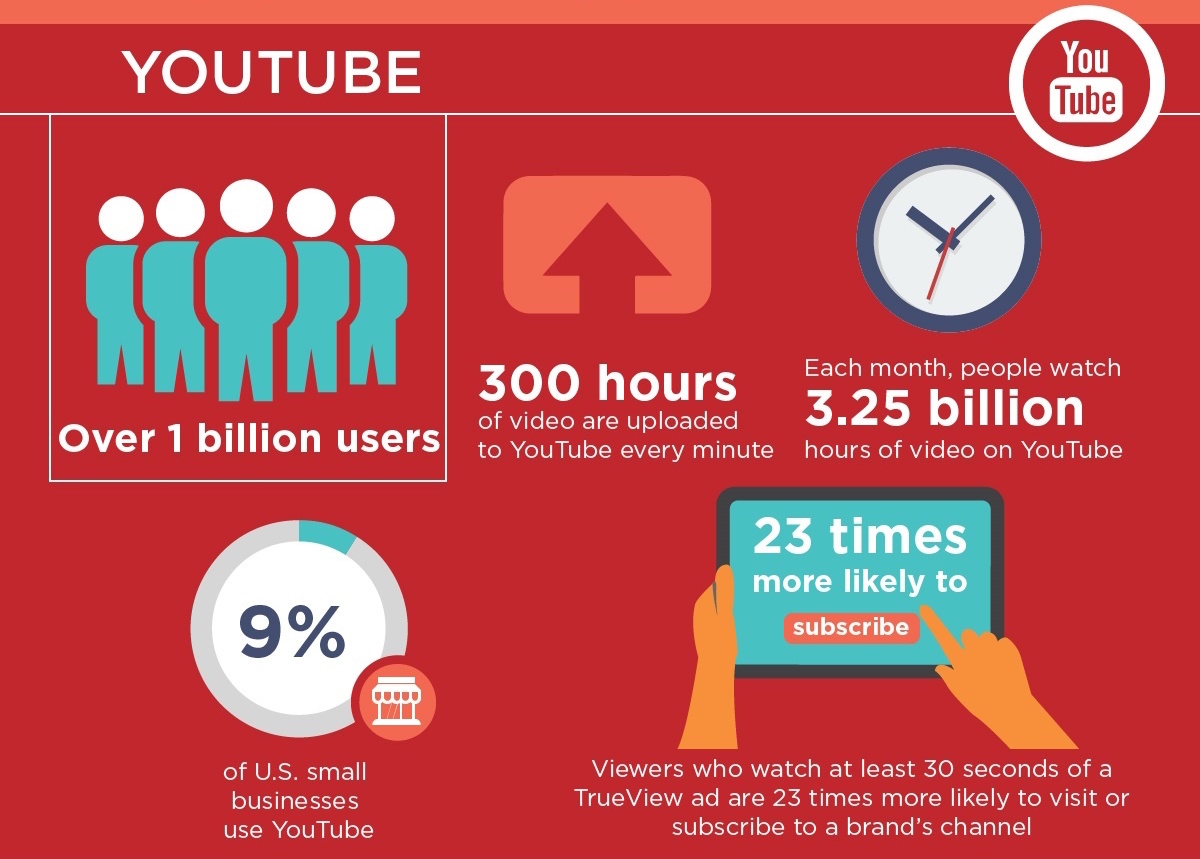 YOUTUBE

You Tube

Over 1 billion users

300 hours
of video are uploaded to YouTube every minute

Each month, people watch
3.25 billion
hours of video on YouTube

9%

of U.S. small businesses use YouTube

23 times
more likely to
subscribe

Viewers who watch at least 30 seconds of a TrueView ad are 23 times more likely to visit or subscribe to a brand's channel